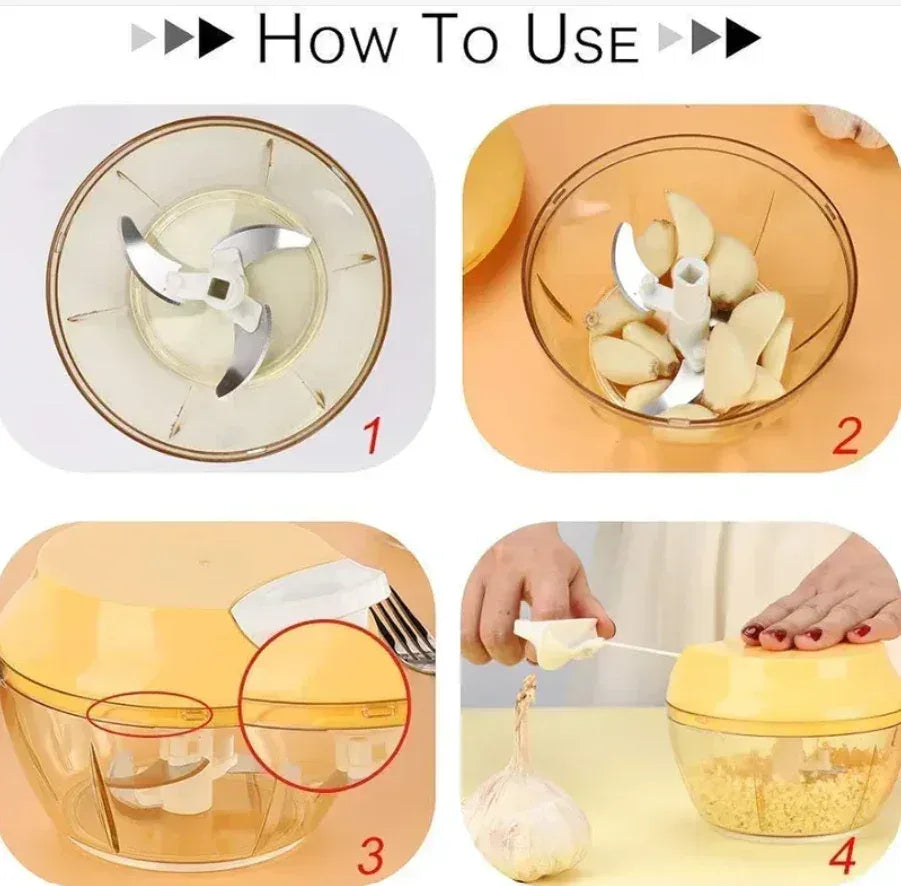 HOW TO USE

1

2

3

4